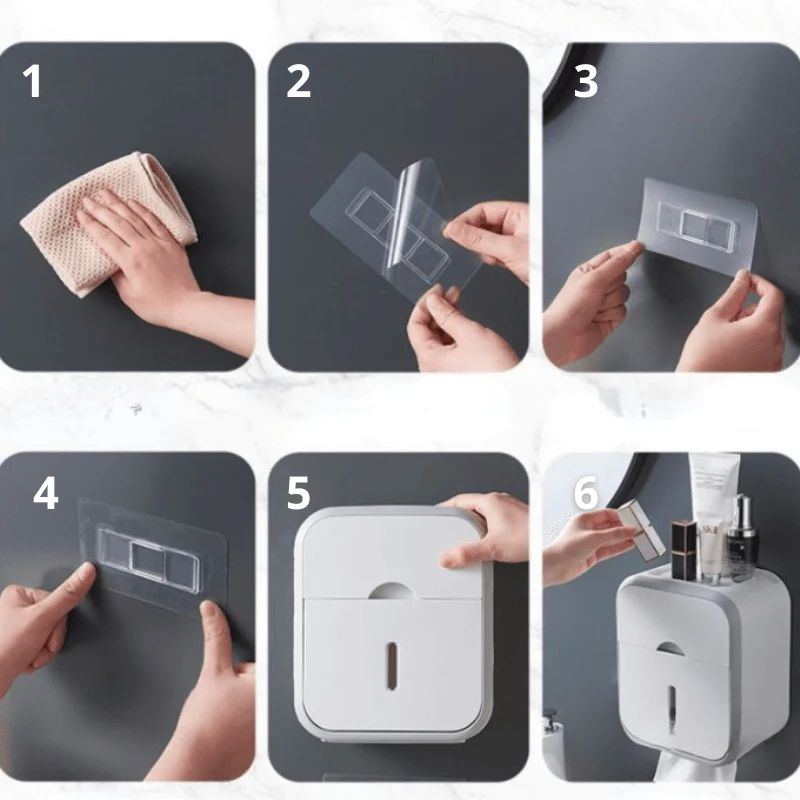 1

2

3

4

5

6